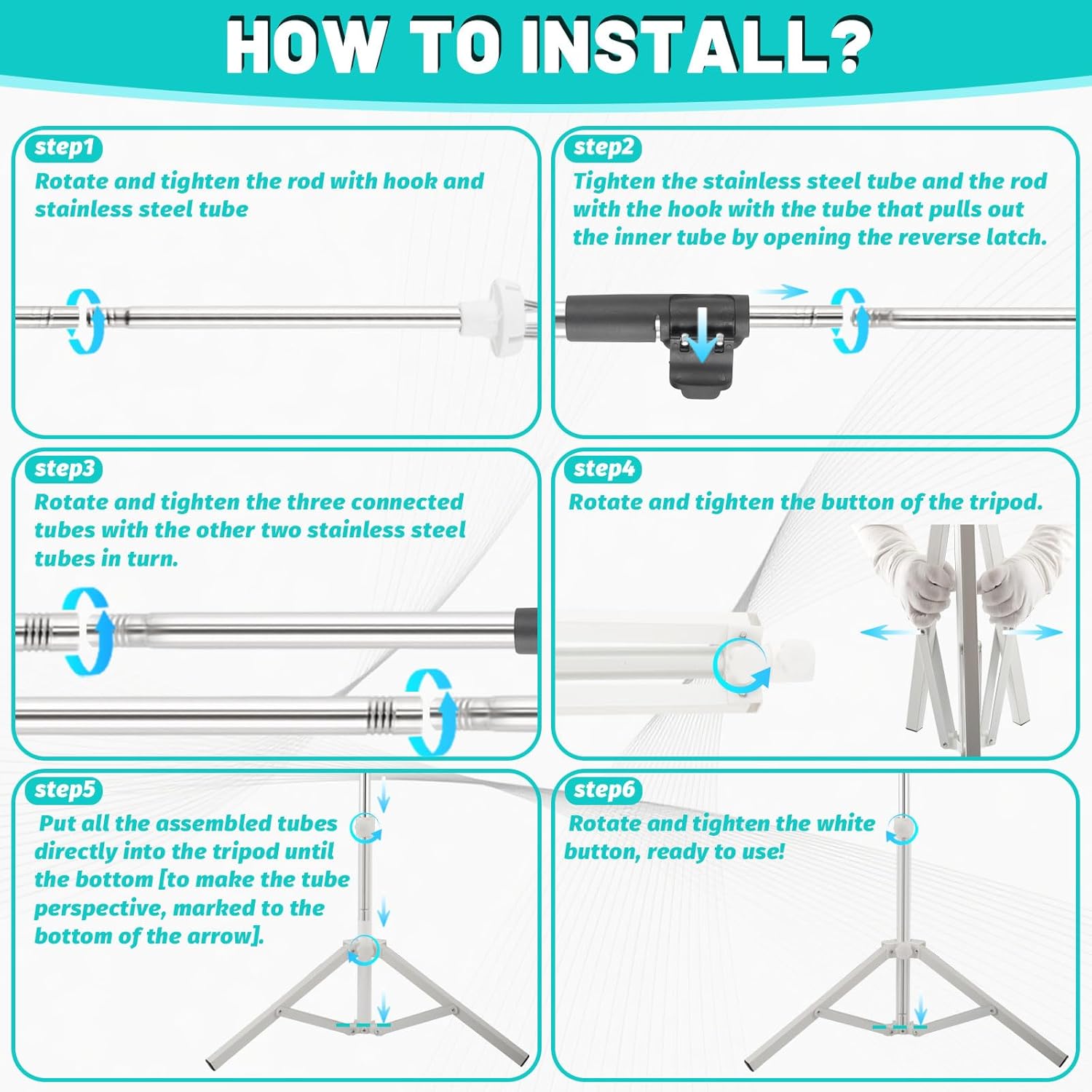 HOW TO INSTALL?

step1

Rotate and tighten the rod with hook and stainless steel tube

step2

Tighten the stainless steel tube and the rod with the hook with the tube that pulls out the inner tube by opening the reverse latch.

step3

Rotate and tighten the three connected tubes with the other two stainless steel tubes in turn.

step4

Rotate and tighten the button of the tripod.

step5

Put all the assembled tubes directly into the tripod until the bottom [to make the tube perspective, marked to the bottom of the arrow].

step6

Rotate and tighten the white button, ready to use!